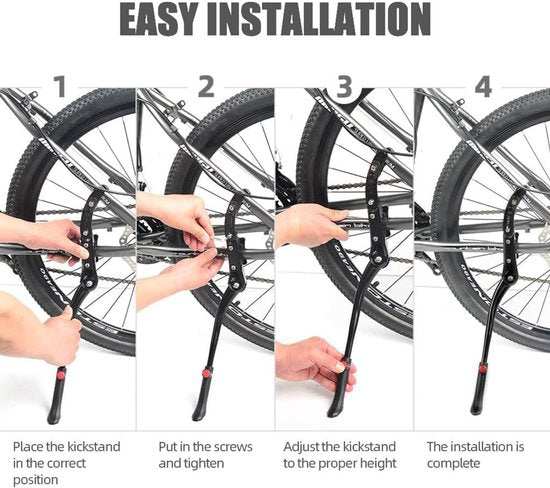 EASY INSTALLATION

1

2

3

4

Place the kickstand in the correct position

Put in the screws and tighten

Adjust the kickstand to the proper height

The installation is complete