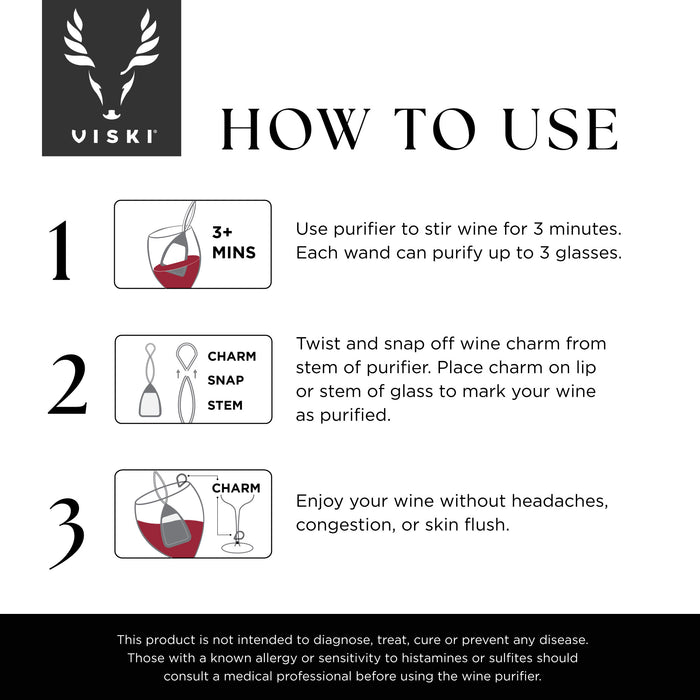 VISKI®

HOW TO USE

1

3+ MINS

Use purifier to stir wine for 3 minutes. Each wand can purify up to 3 glasses.

2

CHARM
SNAP
STEM

Twist and snap off wine charm from stem of purifier. Place charm on lip or stem of glass to mark your wine as purified.

3

CHARM

Enjoy your wine without headaches, congestion, or skin flush.

This product is not intended to diagnose, treat, cure or prevent any disease. Those with a known allergy or sensitivity to histamines or sulfites should consult a medical professional before using the wine purifier.